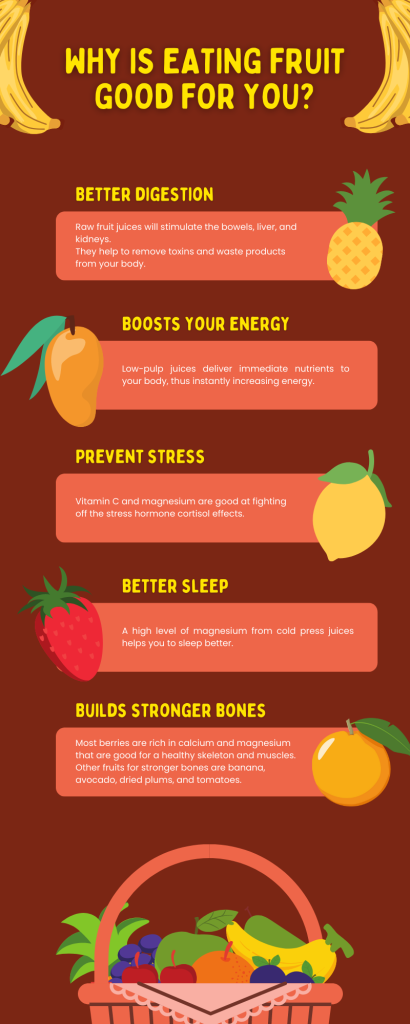 WHY IS EATING FRUIT GOOD FOR YOU?

BETTER DIGESTION

Raw fruit juices will stimulate the bowels, liver, and kidneys.
They help to remove toxins and waste products from your body.

BOOSTS YOUR ENERGY

Low-pulp juices deliver immediate nutrients to your body, thus instantly increasing energy.

PREVENT STRESS

Vitamin C and magnesium are good at fighting off the stress hormone cortisol effects.

BETTER SLEEP

A high level of magnesium from cold press juices helps you to sleep better.

BUILDS STRONGER BONES

Most berries are rich in calcium and magnesium that are good for a healthy skeleton and muscles. Other fruits for stronger bones are banana, avocado, dried plums, and tomatoes.