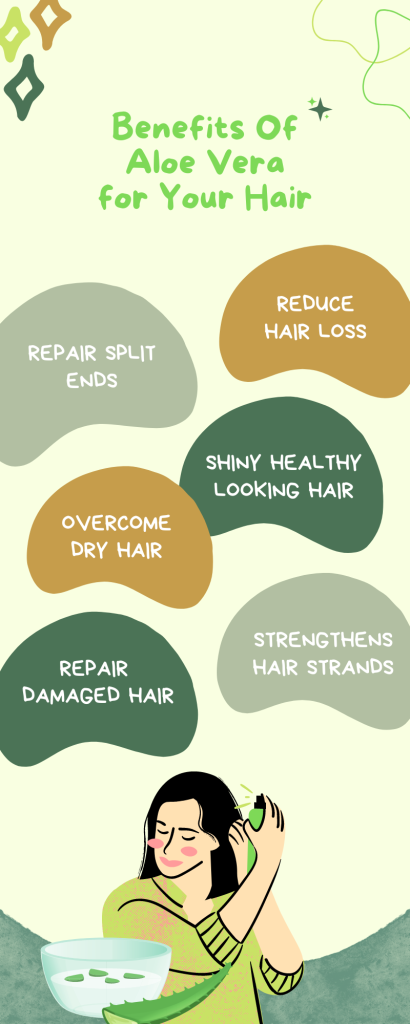 Benefits Of Aloe Vera for Your Hair

REDUCE HAIR LOSS

REPAIR SPLIT ENDS

SHINY HEALTHY LOOKING HAIR

OVERCOME DRY HAIR

STRENGTHENS HAIR STRANDS

REPAIR DAMAGED HAIR